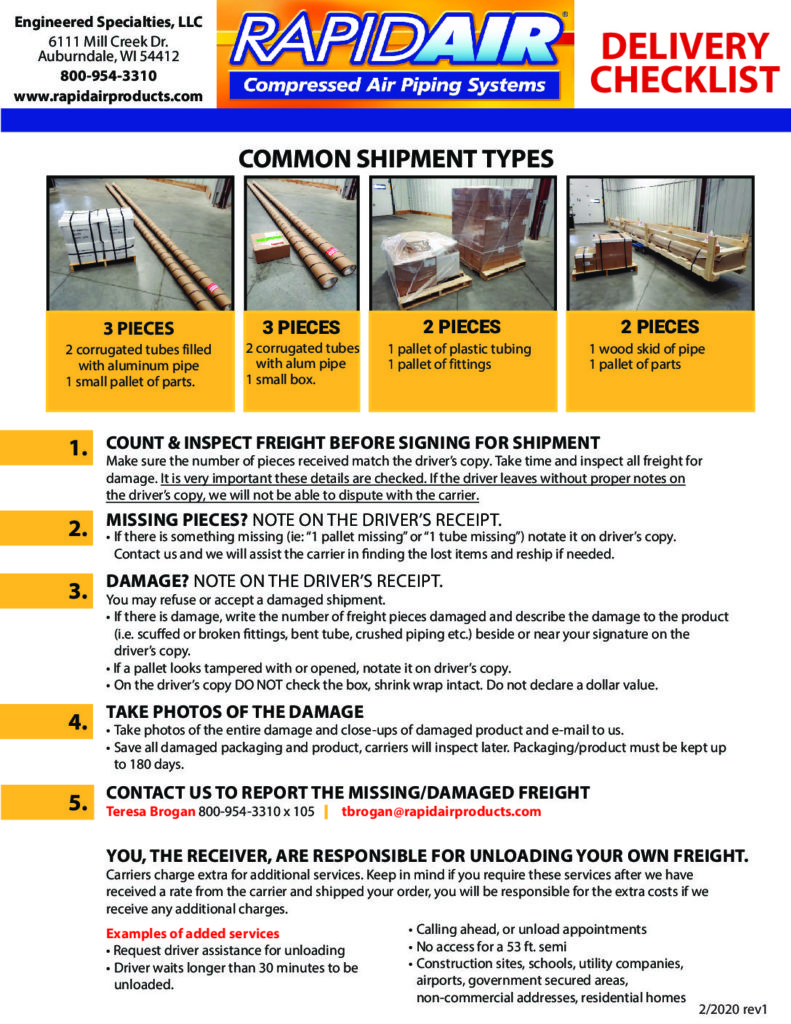 Engineered Specialties, LLC
6111 Mill Creek Dr.
Auburndale, WI 54412
800-954-3310
www.rapidairproducts.com

RAPIDAIR®
Compressed Air Piping Systems

DELIVERY CHECKLIST

COMMON SHIPMENT TYPES

3 PIECES
2 corrugated tubes filled with aluminum pipe
1 small pallet of parts.

3 PIECES
2 corrugated tubes with alum pipe
1 small box.

2 PIECES
1 pallet of plastic tubing
1 pallet of fittings

2 PIECES
1 wood skid of pipe
1 pallet of parts

1. COUNT & INSPECT FREIGHT BEFORE SIGNING FOR SHIPMENT
Make sure the number of pieces received match the driver's copy. Take time and inspect all freight for damage. It is very important these details are checked. If the driver leaves without proper notes on the driver's copy, we will not be able to dispute with the carrier.

2. MISSING PIECES? NOTE ON THE DRIVER'S RECEIPT.
• If there is something missing (ie: "1 pallet missing" or "1 tube missing") notate it on driver's copy. Contact us and we will assist the carrier in finding the lost items and reship if needed.

3. DAMAGE? NOTE ON THE DRIVER'S RECEIPT.
You may refuse or accept a damaged shipment.
• If there is damage, write the number of freight pieces damaged and describe the damage to the product (i.e. scuffed or broken fittings, bent tube, crushed piping etc.) beside or near your signature on the driver's copy.
• If a pallet looks tampered with or opened, notate it on driver's copy.
• On the driver's copy DO NOT check the box, shrink wrap intact. Do not declare a dollar value.

4. TAKE PHOTOS OF THE DAMAGE
• Take photos of the entire damage and close-ups of damaged product and e-mail to us.
• Save all damaged packaging and product, carriers will inspect later. Packaging/product must be kept up to 180 days.

5. CONTACT US TO REPORT THE MISSING/DAMAGED FREIGHT
Teresa Brogan 800-954-3310 x 105 | tbrogan@rapidairproducts.com

YOU, THE RECEIVER, ARE RESPONSIBLE FOR UNLOADING YOUR OWN FREIGHT.
Carriers charge extra for additional services. Keep in mind if you require these services after we have received a rate from the carrier and shipped your order, you will be responsible for the extra costs if we receive any additional charges.

Examples of added services
• Request driver assistance for unloading
• Driver waits longer than 30 minutes to be unloaded.

• Calling ahead, or unload appointments
• No access for a 53 ft. semi
• Construction sites, schools, utility companies, airports, government secured areas, non-commercial addresses, residential homes

2/2020 rev1