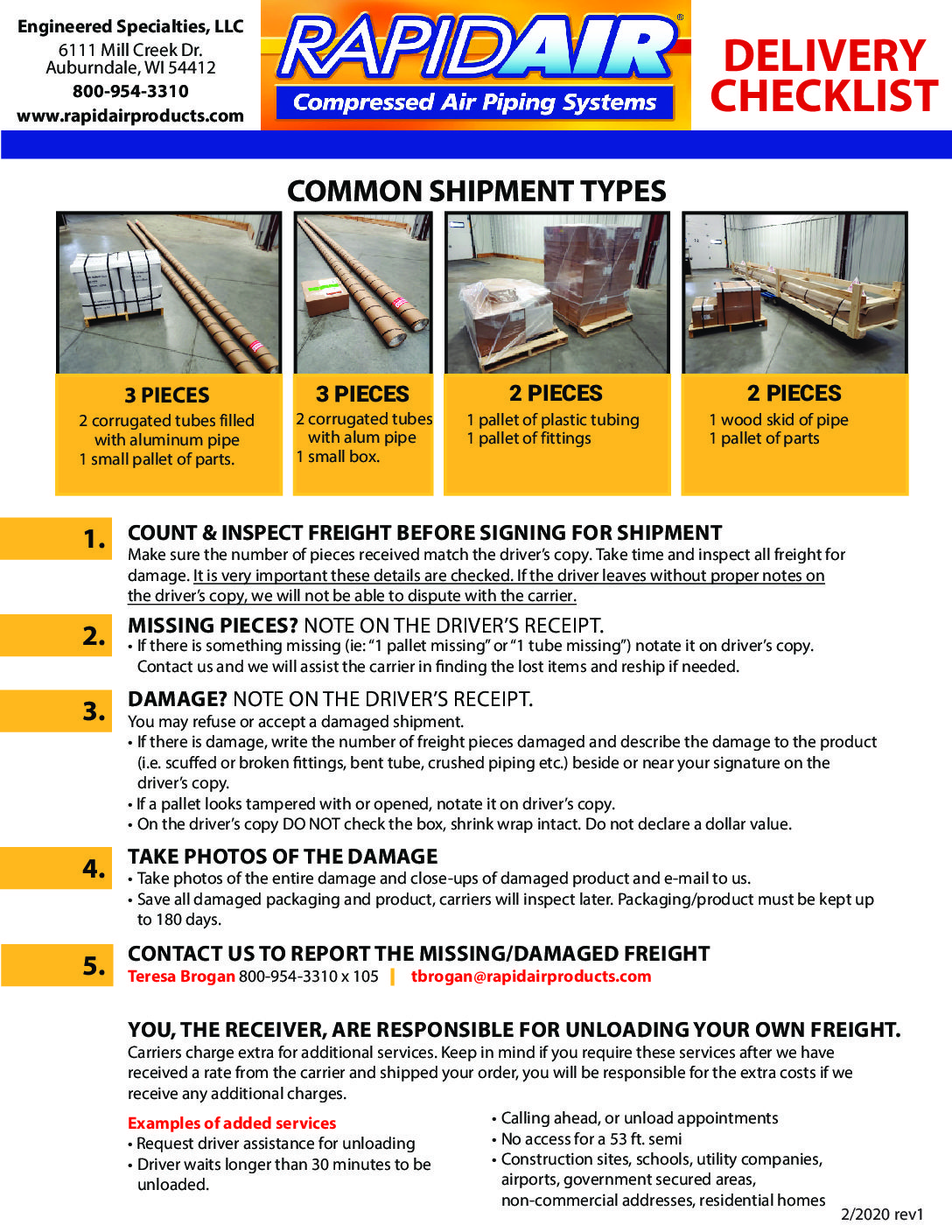 Engineered Specialties, LLC
6111 Mill Creek Dr.
Auburndale, WI 54412
800-954-3310
www.rapidairproducts.com

RAPIDAIR®
Compressed Air Piping Systems

DELIVERY CHECKLIST

COMMON SHIPMENT TYPES

3 PIECES
2 corrugated tubes filled with aluminum pipe
1 small pallet of parts.

3 PIECES
2 corrugated tubes with alum pipe
1 small box.

2 PIECES
1 pallet of plastic tubing
1 pallet of fittings

2 PIECES
1 wood skid of pipe
1 pallet of parts

1. COUNT & INSPECT FREIGHT BEFORE SIGNING FOR SHIPMENT
Make sure the number of pieces received match the driver's copy. Take time and inspect all freight for damage. It is very important these details are checked. If the driver leaves without proper notes on the driver's copy, we will not be able to dispute with the carrier.

2. MISSING PIECES? NOTE ON THE DRIVER'S RECEIPT.
• If there is something missing (ie: "1 pallet missing" or "1 tube missing") notate it on driver's copy. Contact us and we will assist the carrier in finding the lost items and reship if needed.

3. DAMAGE? NOTE ON THE DRIVER'S RECEIPT.
You may refuse or accept a damaged shipment.
• If there is damage, write the number of freight pieces damaged and describe the damage to the product (i.e. scuffed or broken fittings, bent tube, crushed piping etc.) beside or near your signature on the driver's copy.
• If a pallet looks tampered with or opened, notate it on driver's copy.
• On the driver's copy DO NOT check the box, shrink wrap intact. Do not declare a dollar value.

4. TAKE PHOTOS OF THE DAMAGE
• Take photos of the entire damage and close-ups of damaged product and e-mail to us.
• Save all damaged packaging and product, carriers will inspect later. Packaging/product must be kept up to 180 days.

5. CONTACT US TO REPORT THE MISSING/DAMAGED FREIGHT
Teresa Brogan 800-954-3310 x 105 | tbrogan@rapidairproducts.com

YOU, THE RECEIVER, ARE RESPONSIBLE FOR UNLOADING YOUR OWN FREIGHT.
Carriers charge extra for additional services. Keep in mind if you require these services after we have received a rate from the carrier and shipped your order, you will be responsible for the extra costs if we receive any additional charges.

Examples of added services
• Request driver assistance for unloading
• Driver waits longer than 30 minutes to be unloaded.

• Calling ahead, or unload appointments
• No access for a 53 ft. semi
• Construction sites, schools, utility companies, airports, government secured areas, non-commercial addresses, residential homes

2/2020 rev1