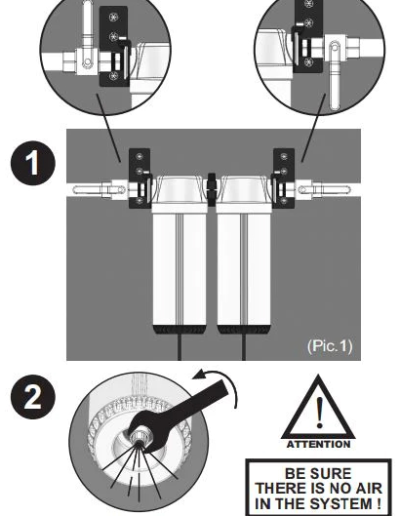 1

(Pic.1)

2

!
ATTENTION

BE SURE THERE IS NO AIR IN THE SYSTEM !