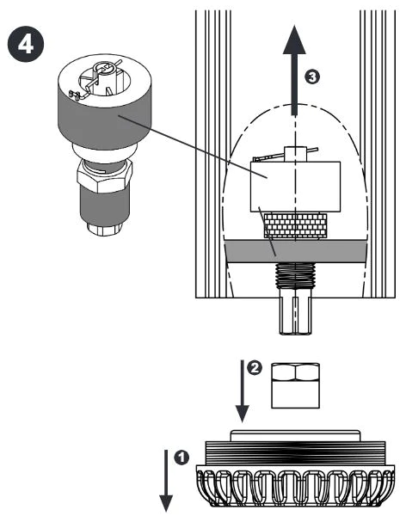 4
3
2
1