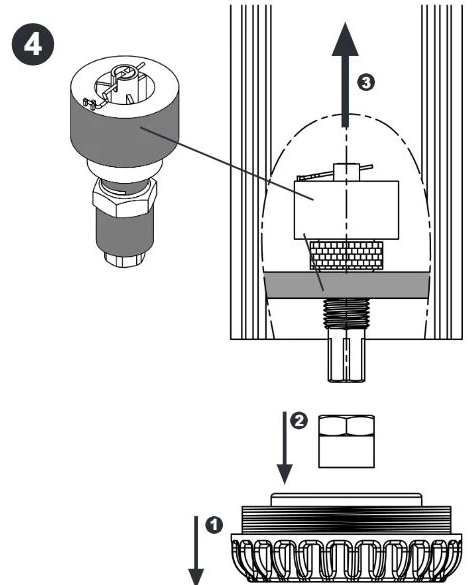 4
3
2
1