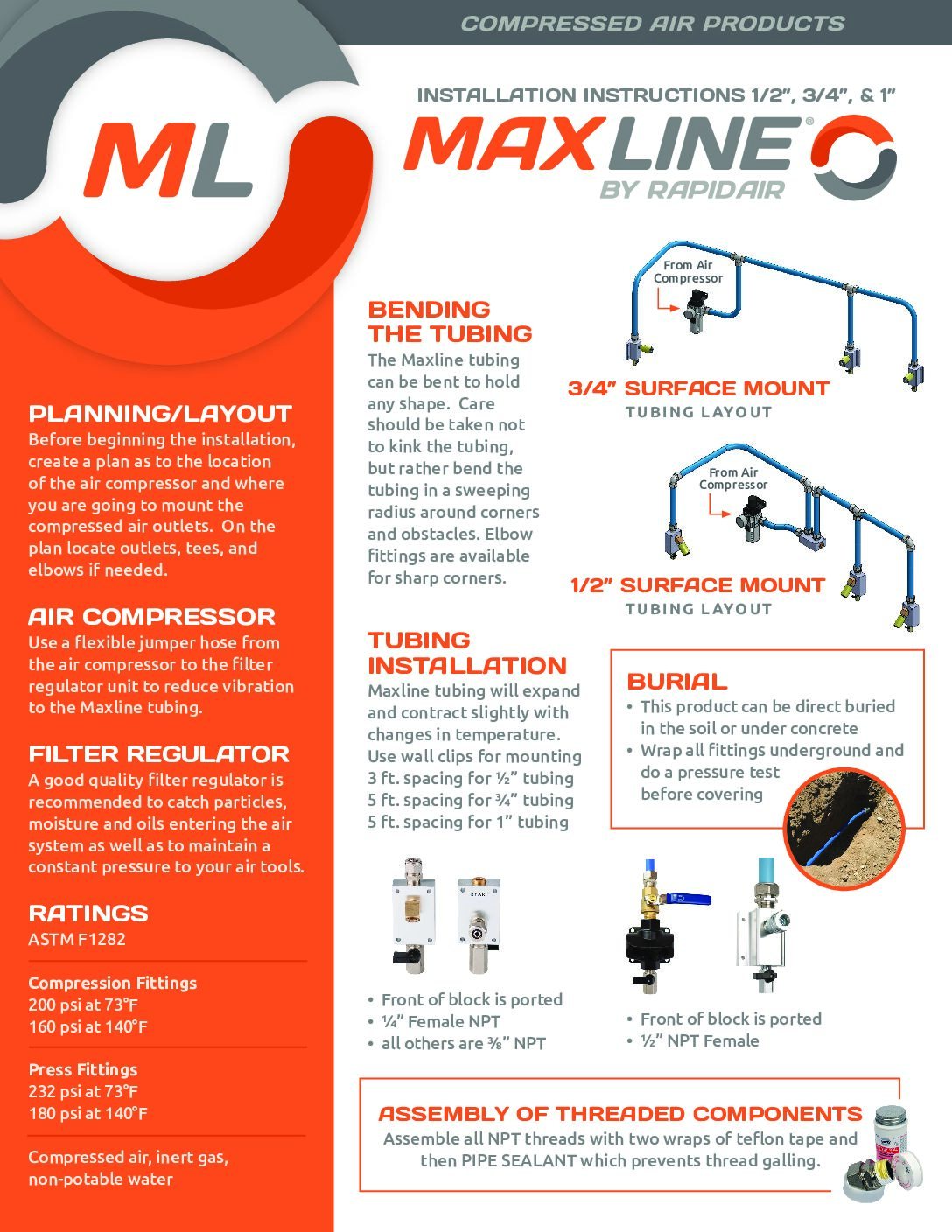 COMPRESSED AIR PRODUCTS

ML

INSTALLATION INSTRUCTIONS 1/2", 3/4", & 1"

MAXLINE®
BY RAPIDAIR

PLANNING/LAYOUT
Before beginning the installation, create a plan as to the location of the air compressor and where you are going to mount the compressed air outlets. On the plan locate outlets, tees, and elbows if needed.

AIR COMPRESSOR
Use a flexible jumper hose from the air compressor to the filter regulator unit to reduce vibration to the Maxline tubing.

FILTER REGULATOR
A good quality filter regulator is recommended to catch particles, moisture and oils entering the air system as well as to maintain a constant pressure to your air tools.

RATINGS
ASTM F1282

Compression Fittings
200 psi at 73°F
160 psi at 140°F

Press Fittings
232 psi at 73°F
180 psi at 140°F

Compressed air, inert gas, non-potable water

BENDING THE TUBING
The Maxline tubing can be bent to hold any shape. Care should be taken not to kink the tubing, but rather bend the tubing in a sweeping radius around corners and obstacles. Elbow fittings are available for sharp corners.

From Air Compressor

3/4" SURFACE MOUNT
TUBING LAYOUT

From Air Compressor

1/2" SURFACE MOUNT
TUBING LAYOUT

TUBING INSTALLATION
Maxline tubing will expand and contract slightly with changes in temperature.
Use wall clips for mounting
3 ft. spacing for ½" tubing
5 ft. spacing for ¾" tubing
5 ft. spacing for 1" tubing

BURIAL
• This product can be direct buried in the soil or under concrete
• Wrap all fittings underground and do a pressure test before covering

• Front of block is ported
• ¼" Female NPT
• all others are ⅜" NPT

• Front of block is ported
• ½" NPT Female

ASSEMBLY OF THREADED COMPONENTS
Assemble all NPT threads with two wraps of teflon tape and then PIPE SEALANT which prevents thread galling.