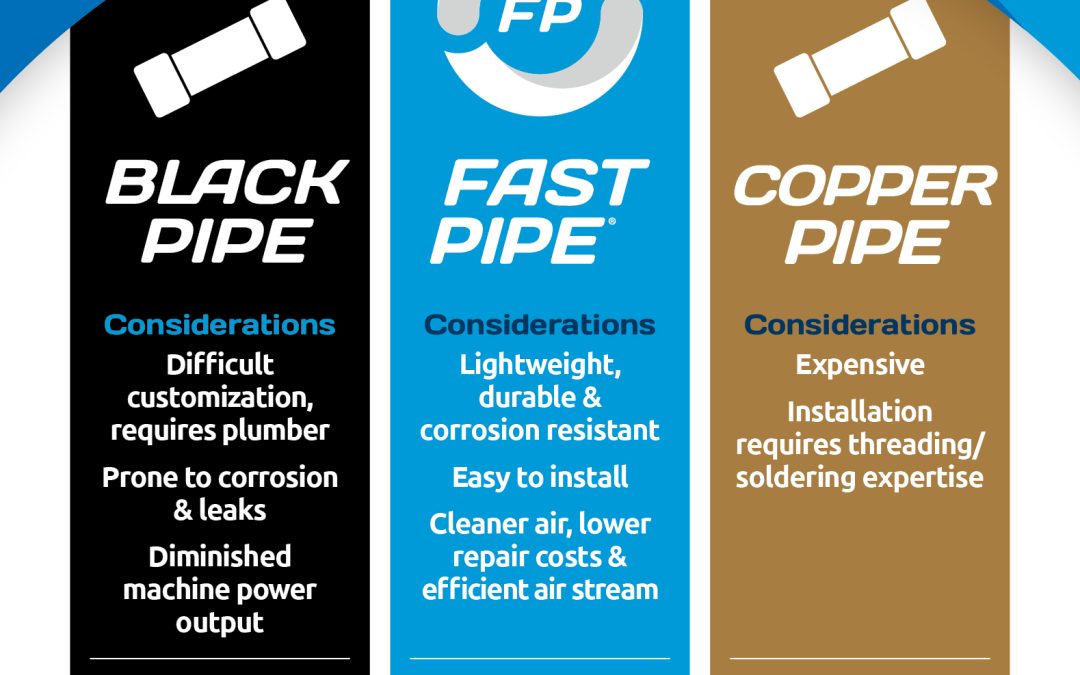 BLACK PIPE

Considerations

Difficult customization, requires plumber

Prone to corrosion & leaks

Diminished machine power output

FP

FAST PIPE®

Considerations

Lightweight, durable & corrosion resistant

Easy to install

Cleaner air, lower repair costs & efficient air stream

COPPER PIPE

Considerations

Expensive

Installation requires threading/ soldering expertise