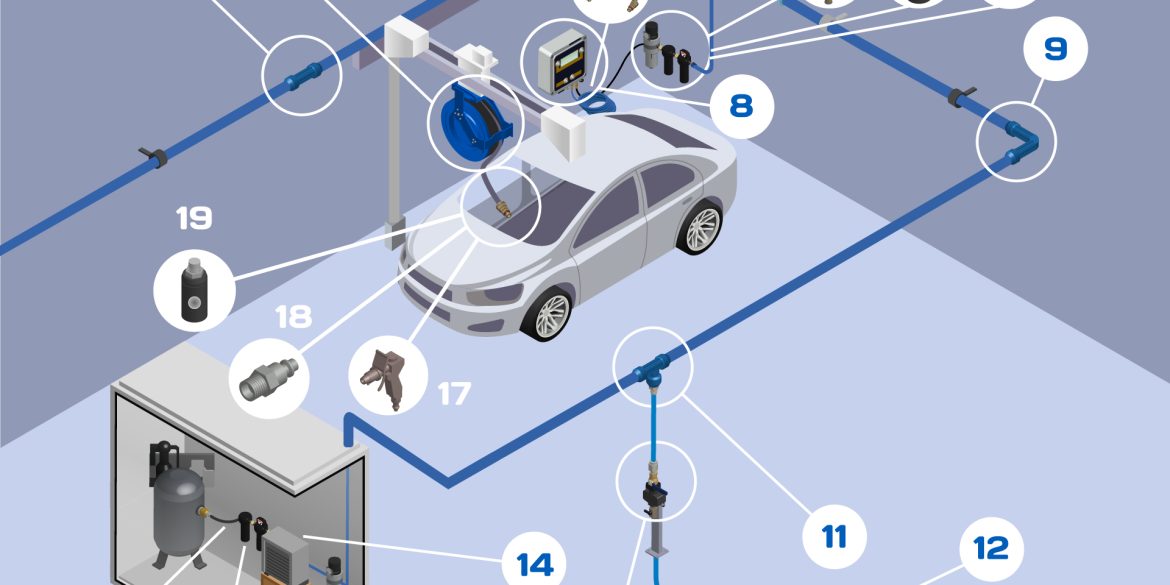 9

8

19

18

17

11

12

14