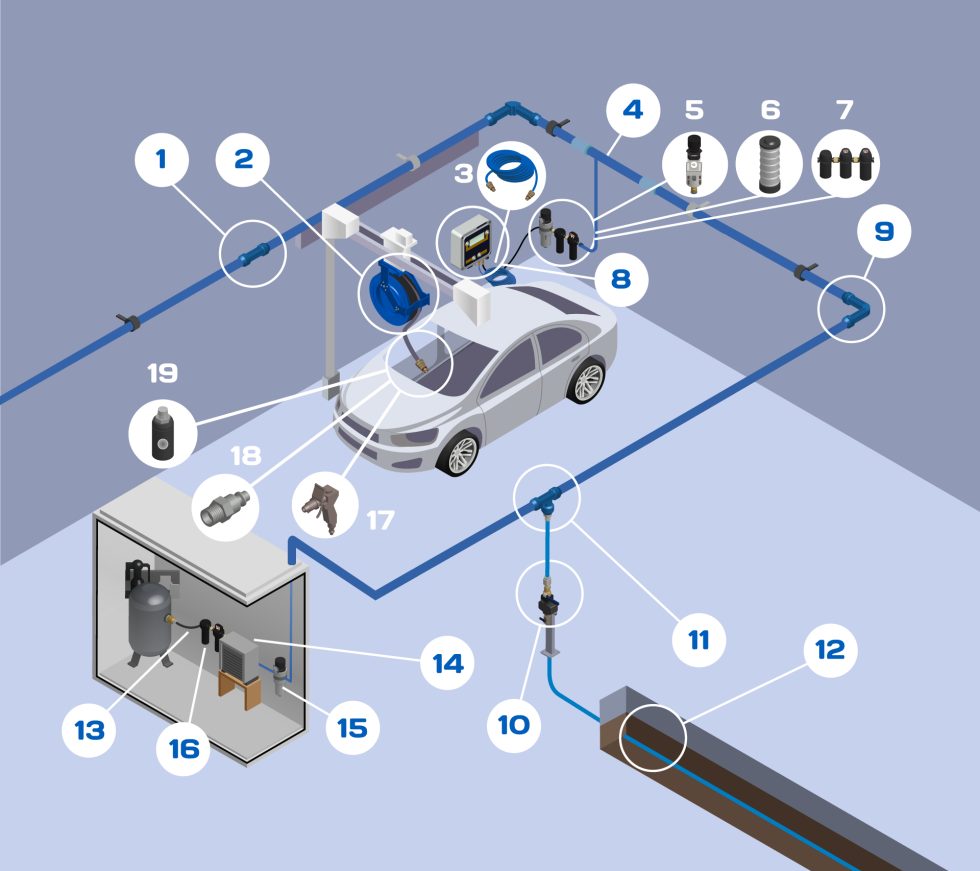 1
2
3
4
5
6
7
8
9
19
18
17
11
12
14
10
13
16
15