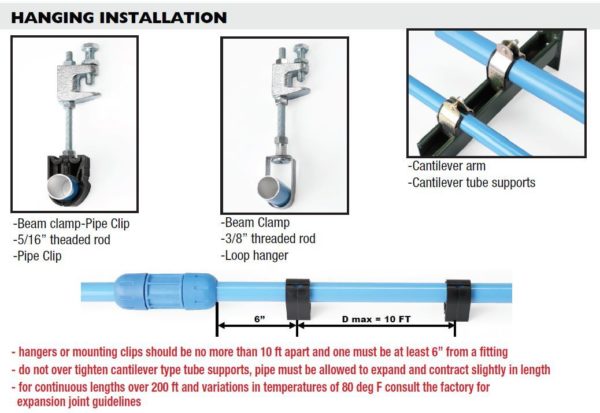 HANGING INSTALLATION

-Beam clamp-Pipe Clip
-5/16" theaded rod
-Pipe Clip

-Beam Clamp
-3/8" threaded rod
-Loop hanger

-Cantilever arm
-Cantilever tube supports

6"

D max = 10 FT

- hangers or mounting clips should be no more than 10 ft apart and one must be at least 6" from a fitting
- do not over tighten cantilever type tube supports, pipe must be allowed to expand and contract slightly in length
- for continuous lengths over 200 ft and variations in temperatures of 80 deg F consult the factory for expansion joint guidelines